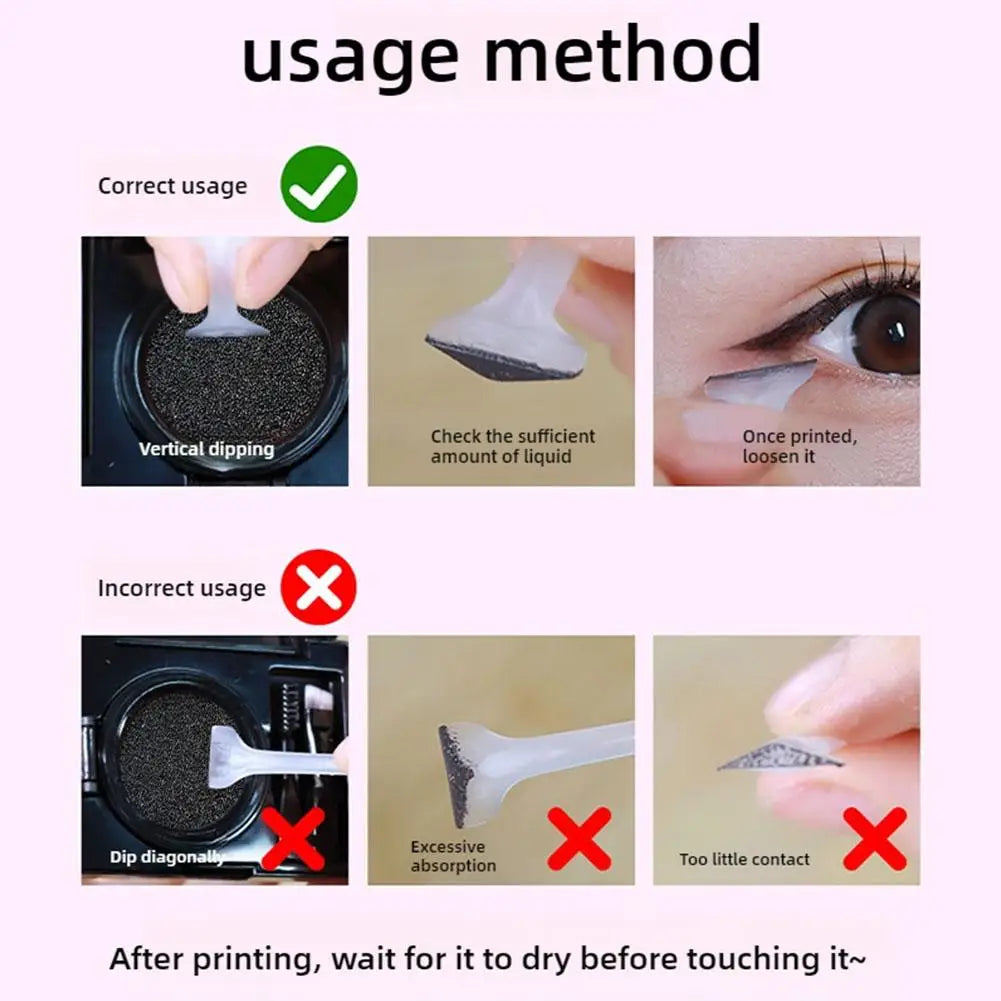 usage method

Correct usage

Vertical dipping

Check the sufficient amount of liquid

Once printed, loosen it

Incorrect usage

Dip diagonally

Excessive absorption

Too little contact

After printing, wait for it to dry before touching it~