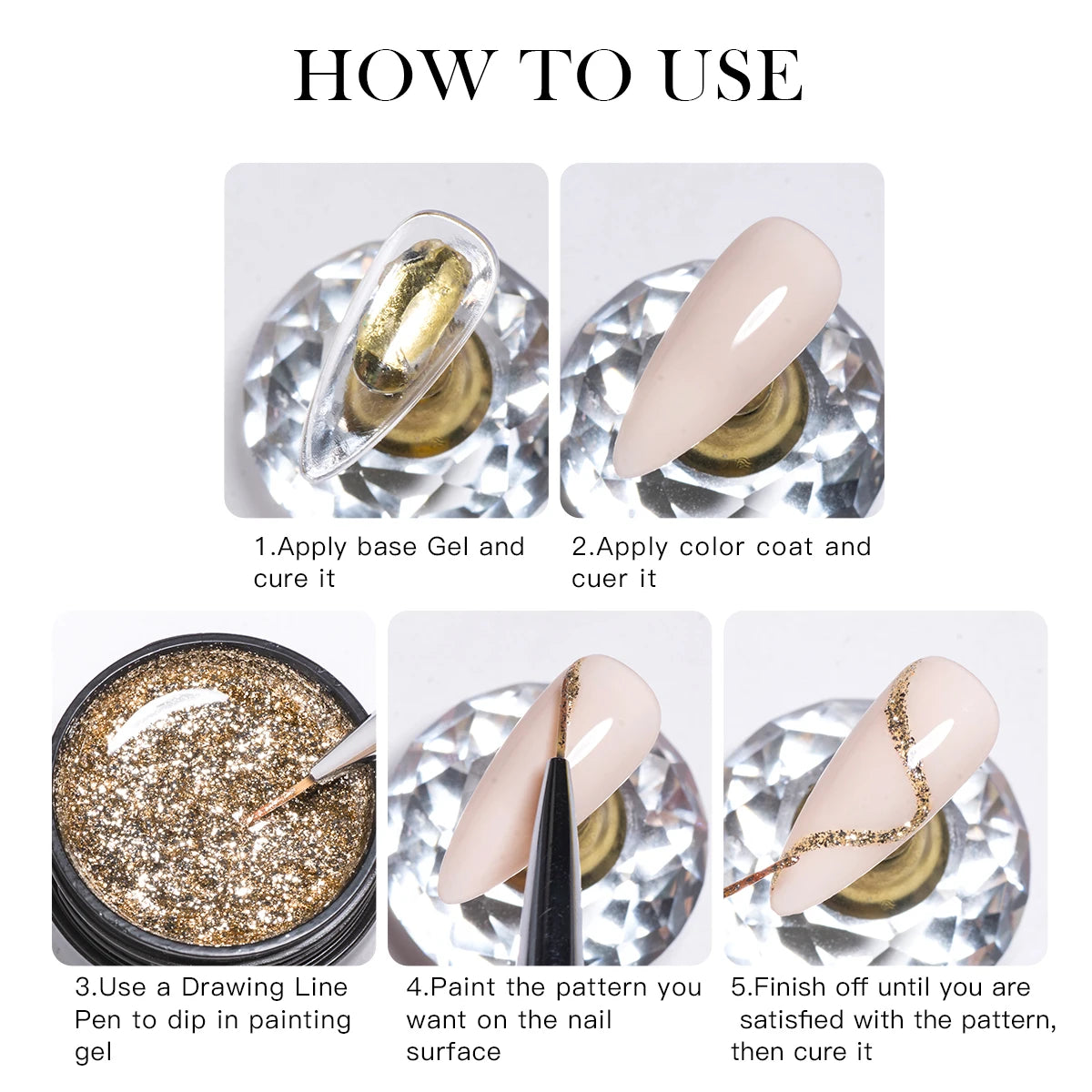 HOW TO USE

1.Apply base Gel and cure it

2.Apply color coat and cuer it

3.Use a Drawing Line Pen to dip in painting gel

4.Paint the pattern you want on the nail surface

5.Finish off until you are satisfied with the pattern, then cure it