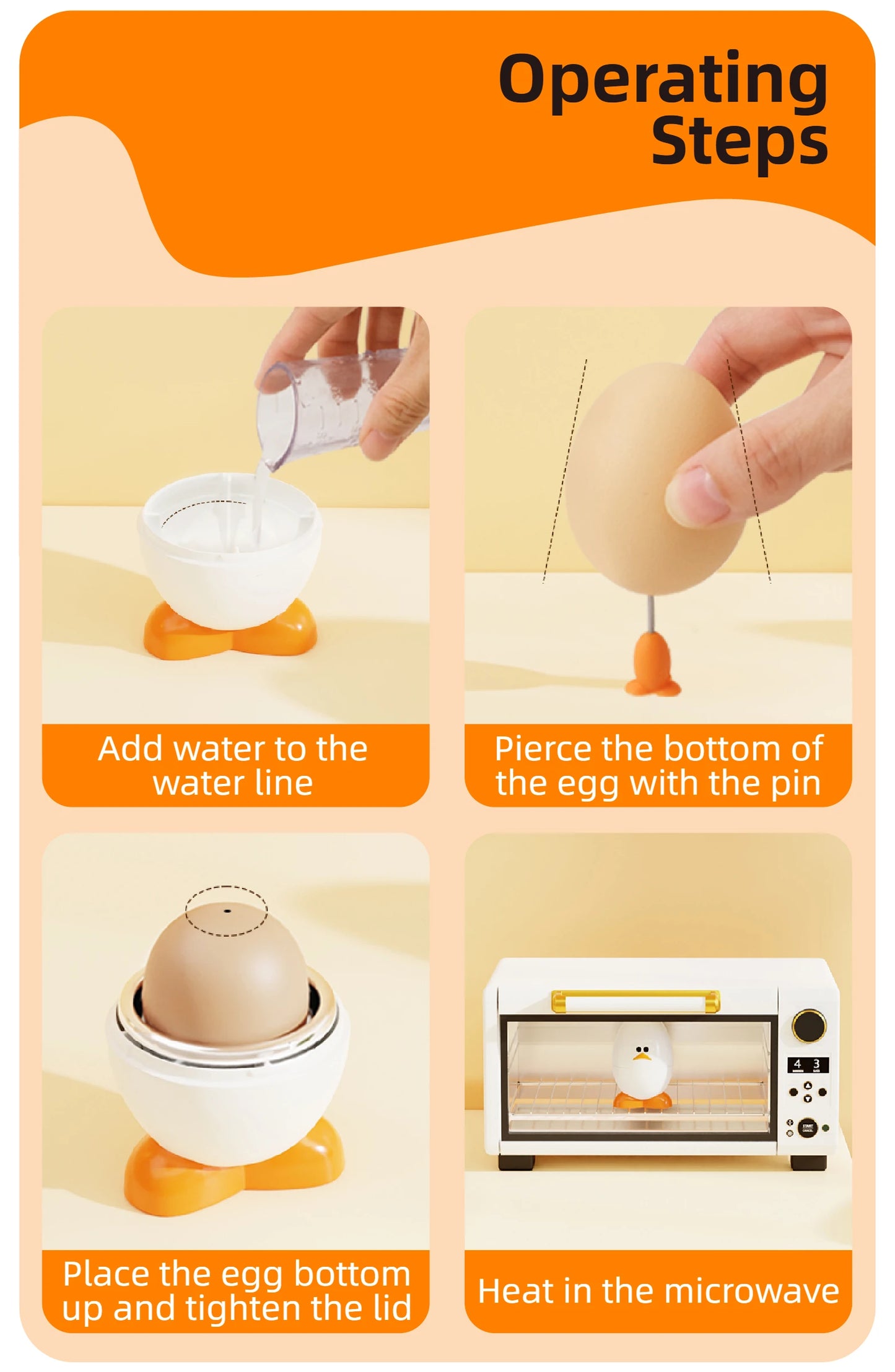 Operating Steps

Add water to the water line

Pierce the bottom of the egg with the pin

Place the egg bottom up and tighten the lid

4 3

START CANCEL

Heat in the microwave